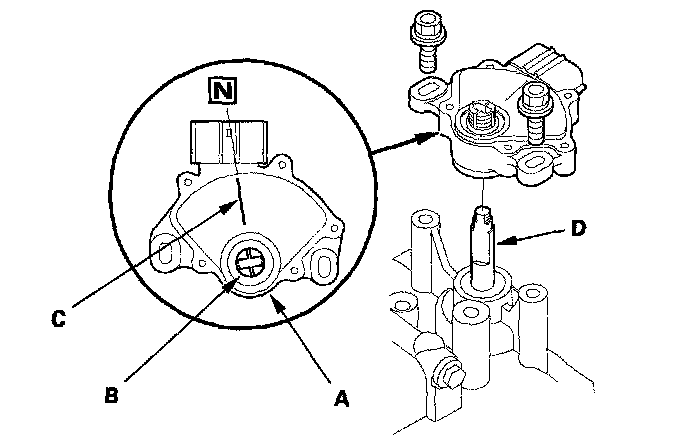 N
D
C
B
A