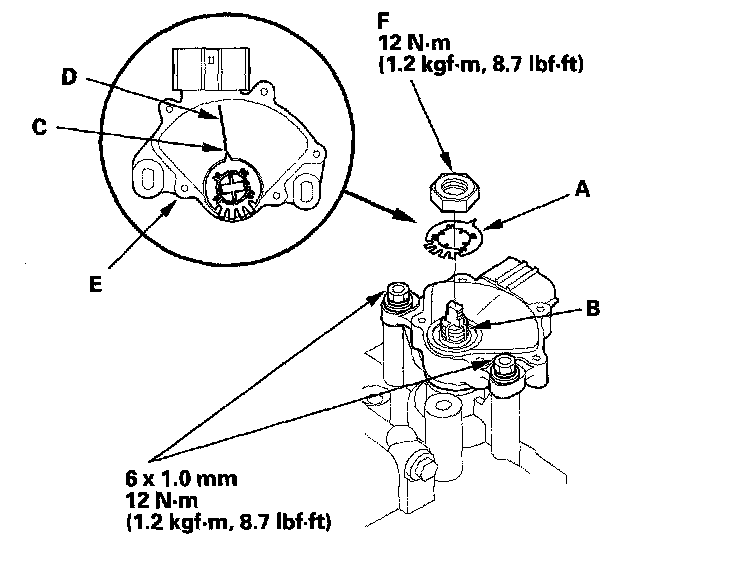 F
12 N·m
(1.2 kgf·m, 8.7 lbf·ft)

D

C

A

E

B

6 x 1.0 mm
12 N·m
(1.2 kgf·m, 8.7 lbf·ft)