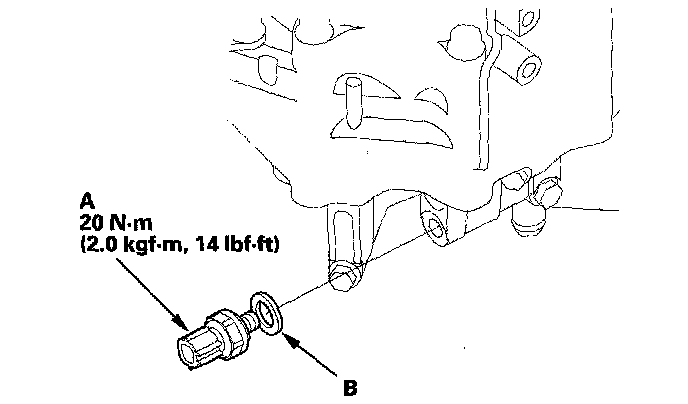 A
20 N·m
(2.0 kgf·m, 14 lbf·ft)

B