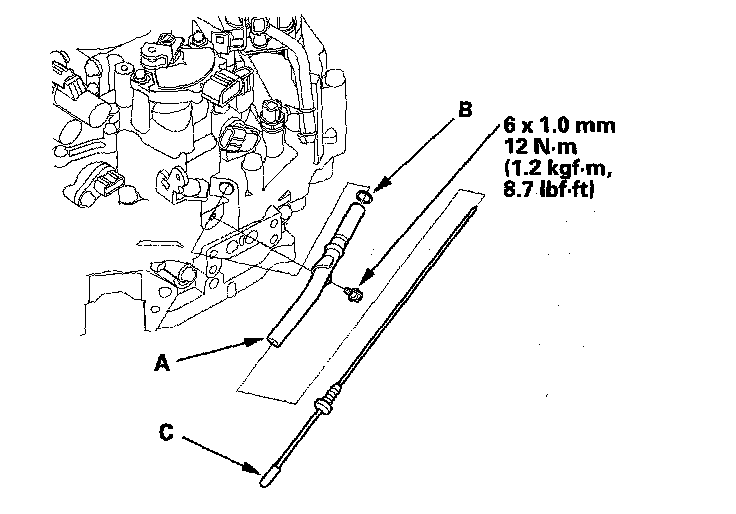 B

6 x 1.0 mm
12 N·m
(1.2 kgf·m,
8.7 lbf·ft)

A

C