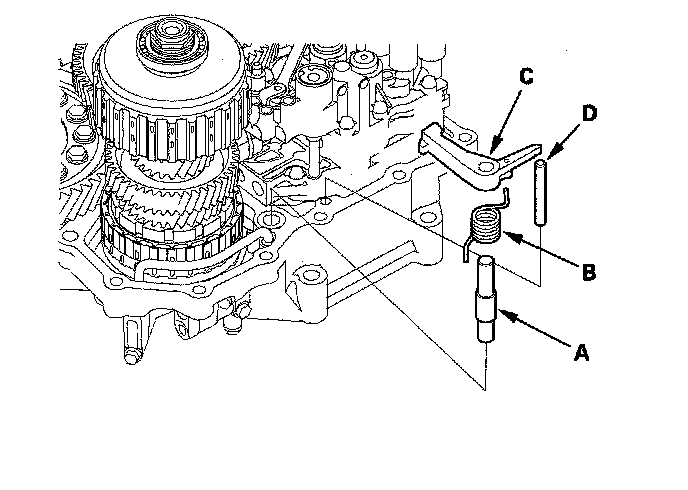 C

D

B

A