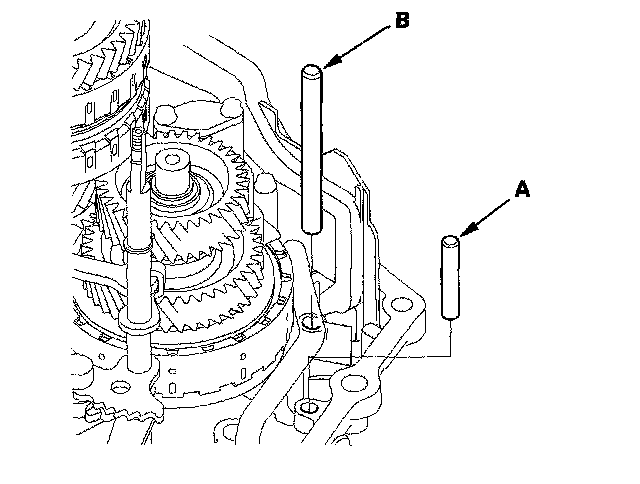 B

A