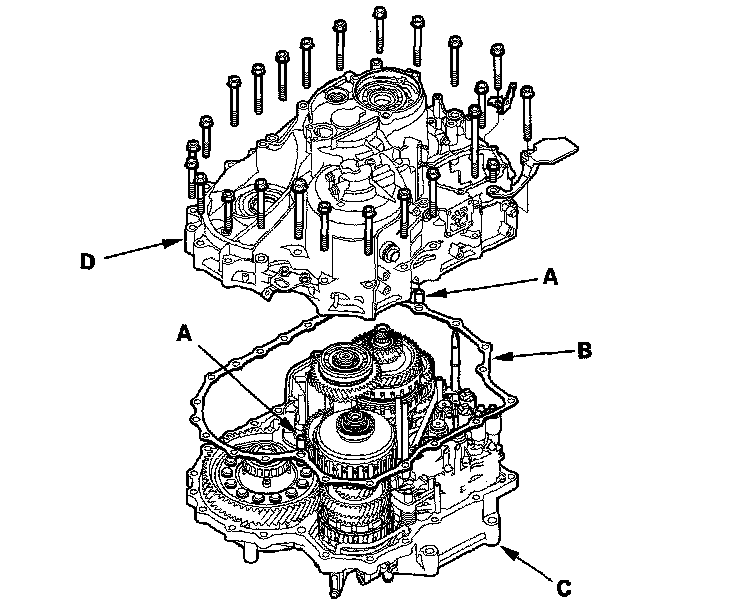 D

A

A

B

C