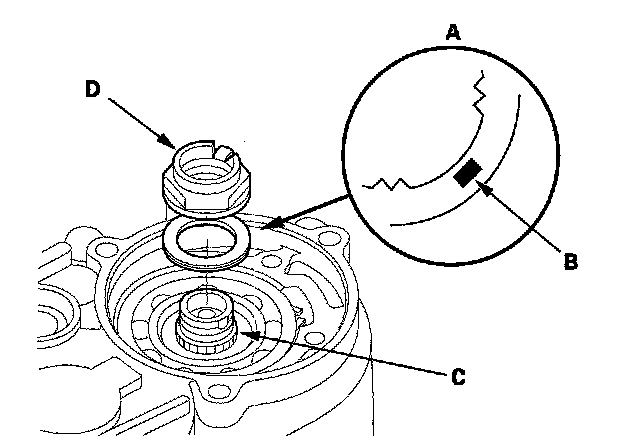 A
D
B
C