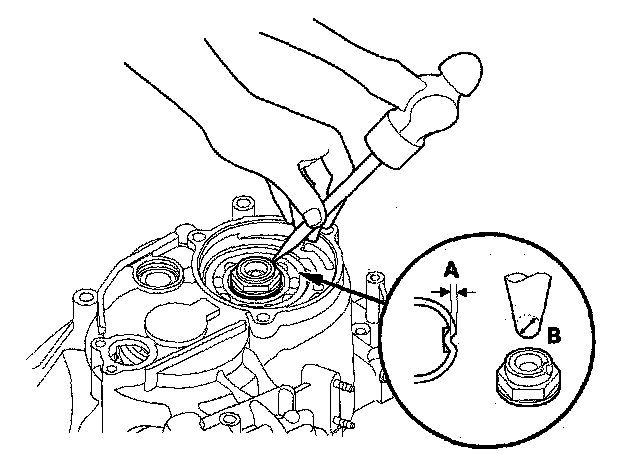 A

B