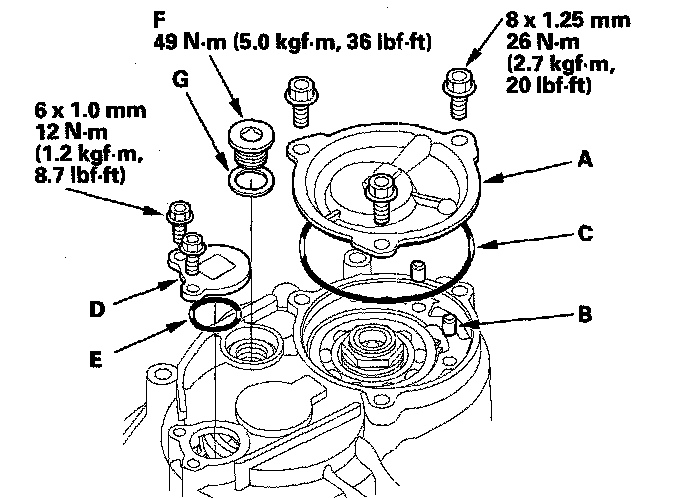 F
49 N·m (5.0 kgf·m, 36 lbf·ft)

8 x 1.25 mm
26 N·m
(2.7 kgf·m,
20 lbf·ft)

G

6 x 1.0 mm
12 N·m
(1.2 kgf·m,
8.7 lbf·ft)

A

C

D

B

E