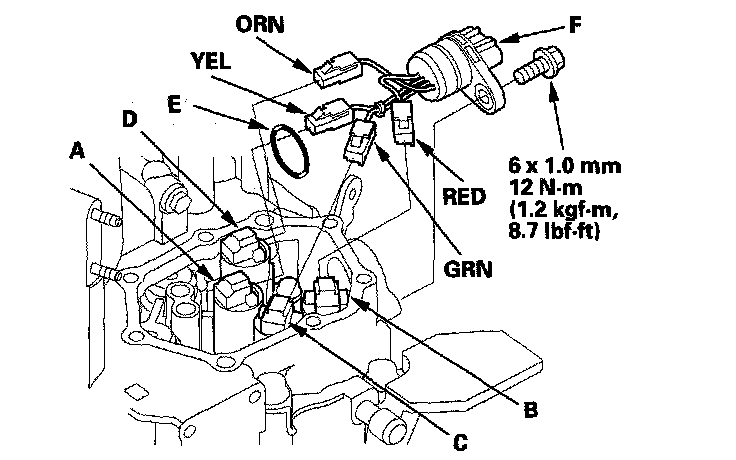 ORN
F
YEL
E
D
A
6 x 1.0 mm
12 N·m
(1.2 kgf·m,
8.7 lbf·ft)
RED
GRN
B
C