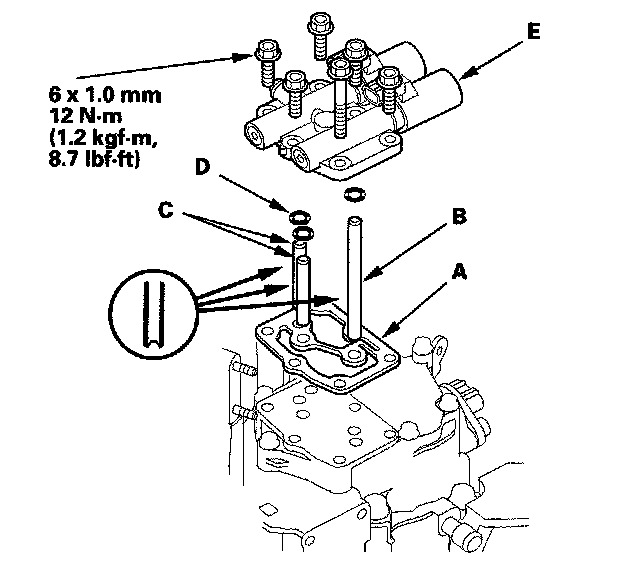 E

6 x 1.0 mm
12 N·m
(1.2 kgf·m,
8.7 lbf·ft)

D

C

B

A