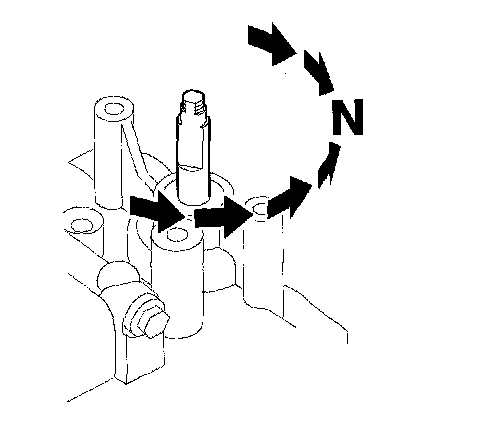 N