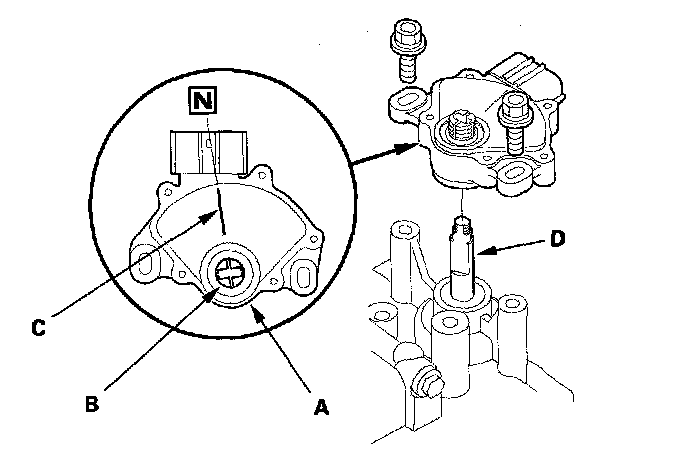 N

D

C

B

A