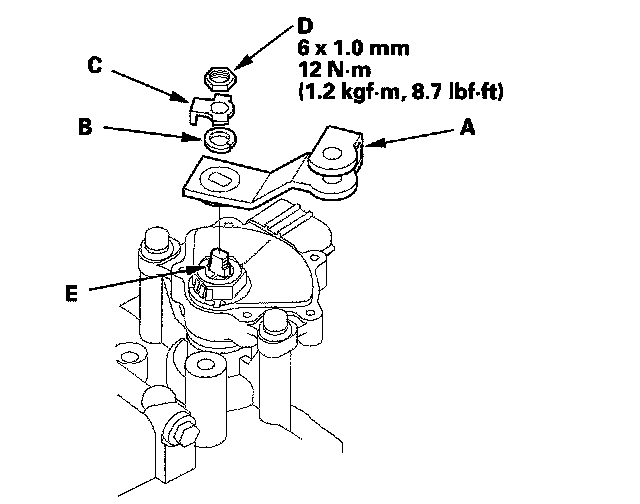 D
6 x 1.0 mm
12 N·m
(1.2 kgf·m, 8.7 lbf·ft)

C

B

A

E