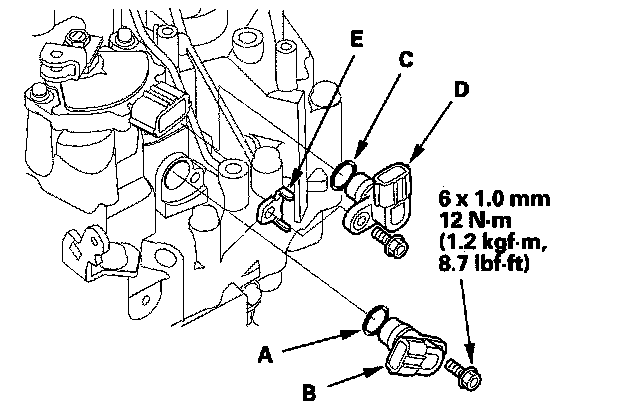 E
C
D
6 x 1.0 mm
12 N·m
(1.2 kgf·m,
8.7 lbf·ft)
A
B