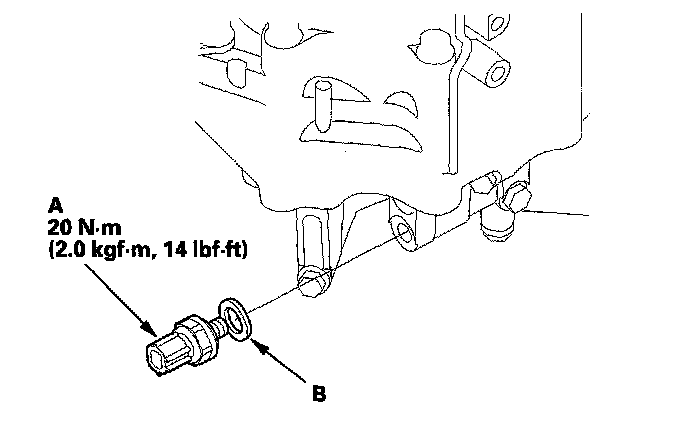 A
20 N·m
(2.0 kgf·m, 14 lbf·ft)

B