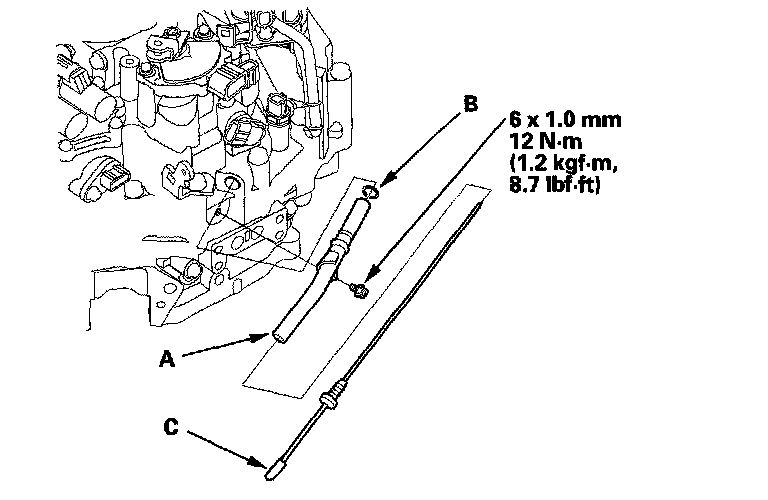 B

6 x 1.0 mm
12 N·m
(1.2 kgf·m,
8.7 lbf·ft)

A

C