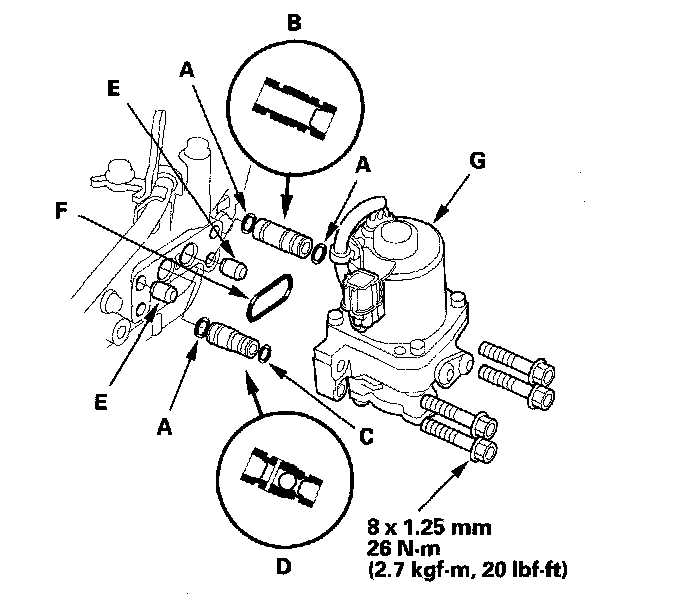 B

A

E

A

G

F

E

A

C

D

8 x 1.25 mm
26 N·m
(2.7 kgf·m, 20 lbf·ft)