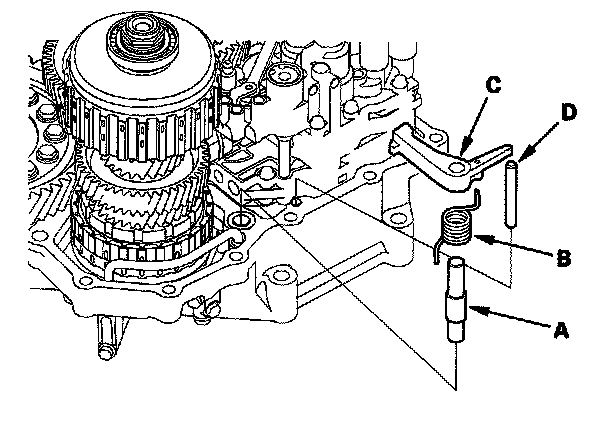 C
D
B
A