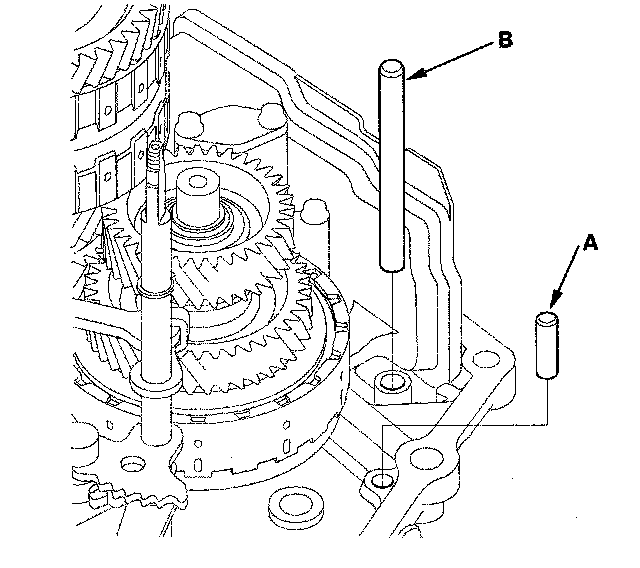 B

A