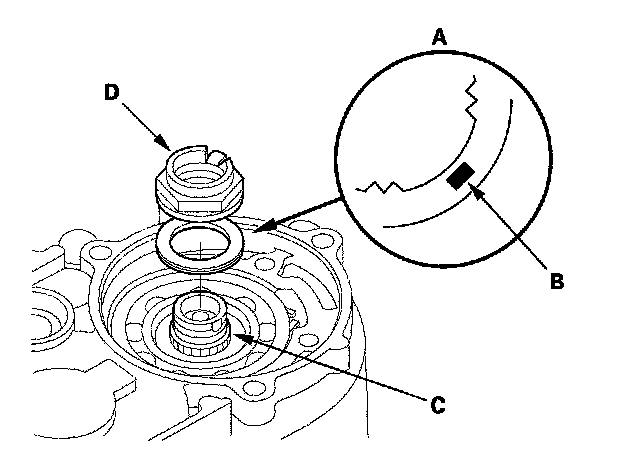 A
D
B
C