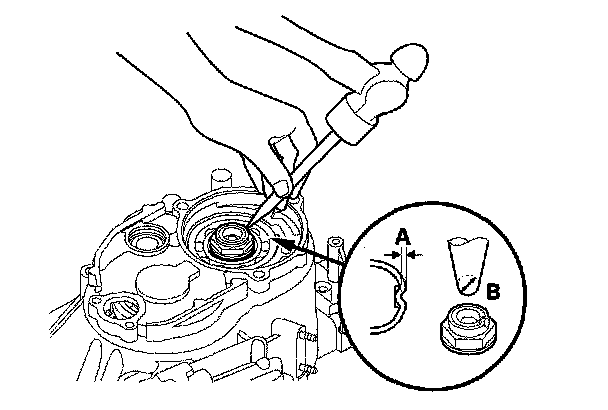 A

B