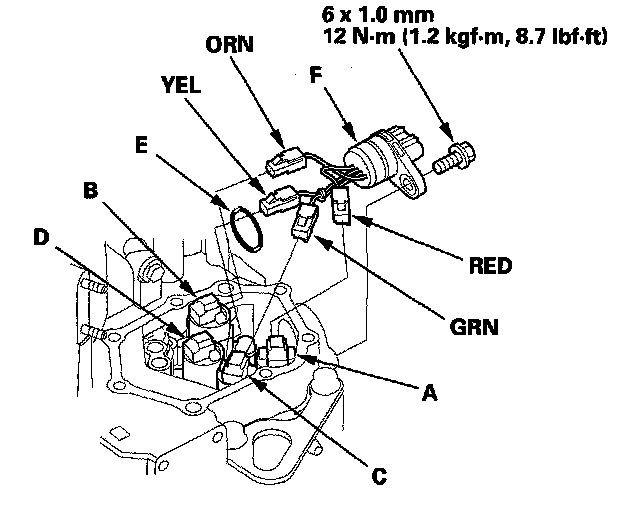 6 x 1.0 mm
12 N·m (1.2 kgf·m, 8.7 lbf·ft)

ORN
F
YEL
E
B
D
RED
GRN
A
C