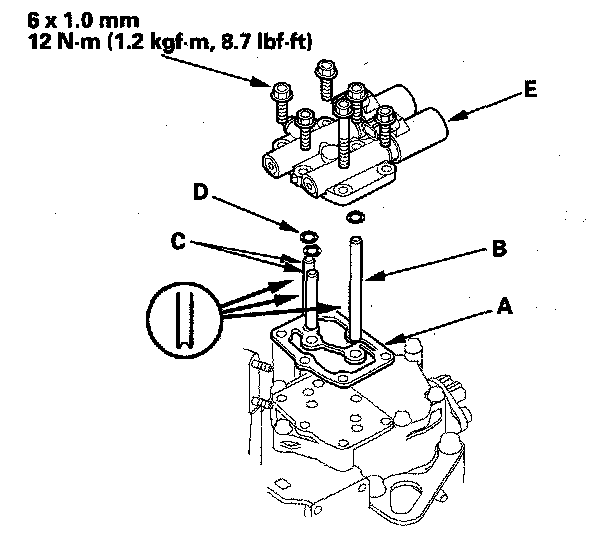 6 x 1.0 mm
12 N·m (1.2 kgf·m, 8.7 lbf·ft)

E

D

C

B

A