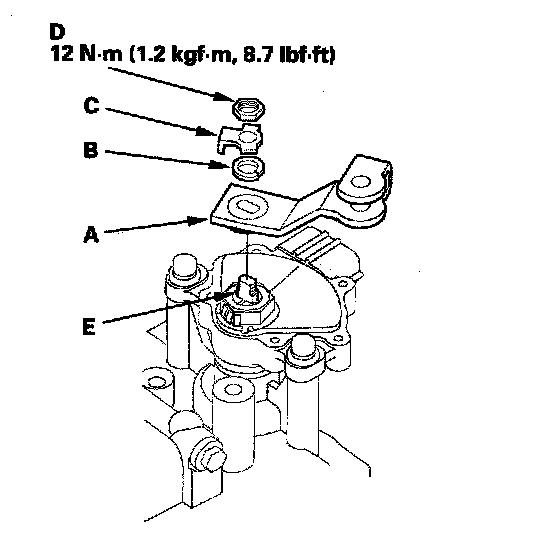 D
12 N·m (1.2 kgf·m, 8.7 lbf·ft)
C
B
A
E