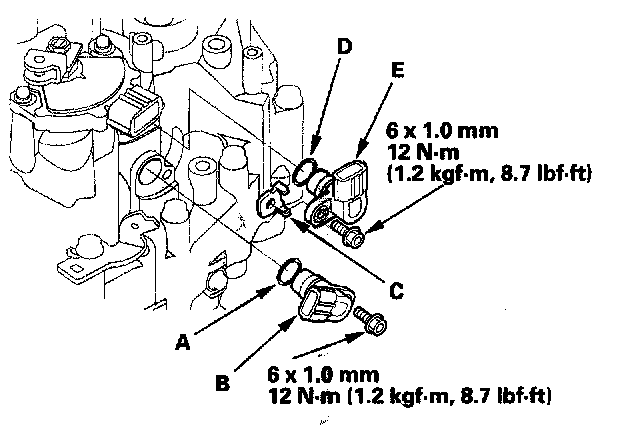 D

E

6 x 1.0 mm
12 N·m
(1.2 kgf·m, 8.7 lbf·ft)

C

A

B

6 x 1.0 mm
12 N·m (1.2 kgf·m, 8.7 lbf·ft)