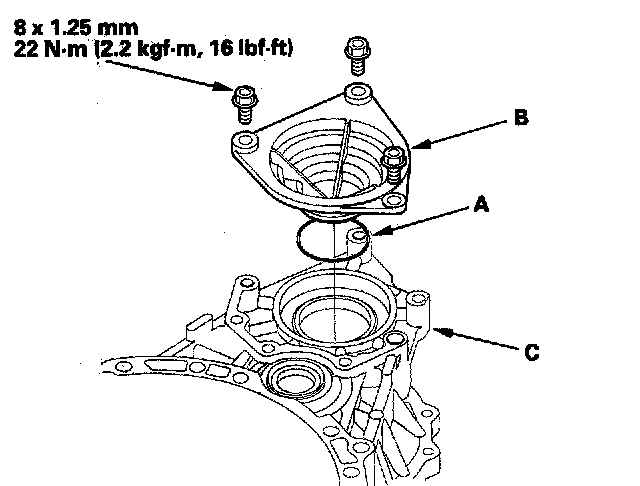 8 x 1.25 mm
22 N·m (2.2 kgf·m, 16 lbf·ft)

B

A

C