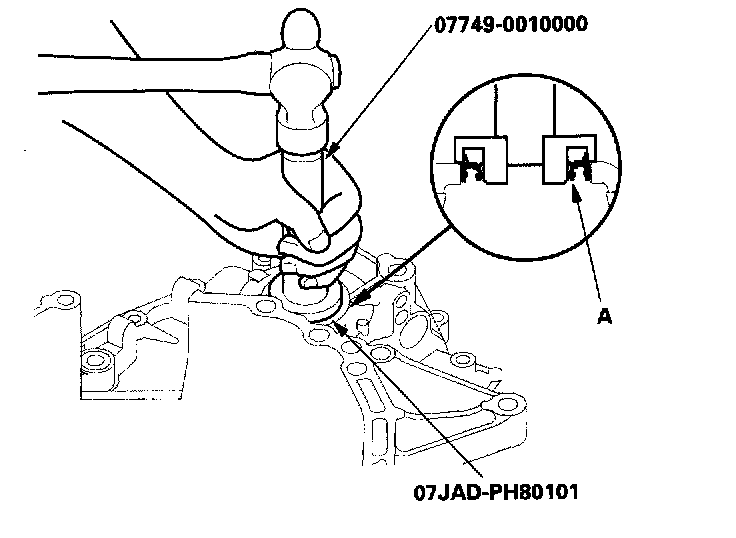 07749-0010000

A

07JAD-PH80101