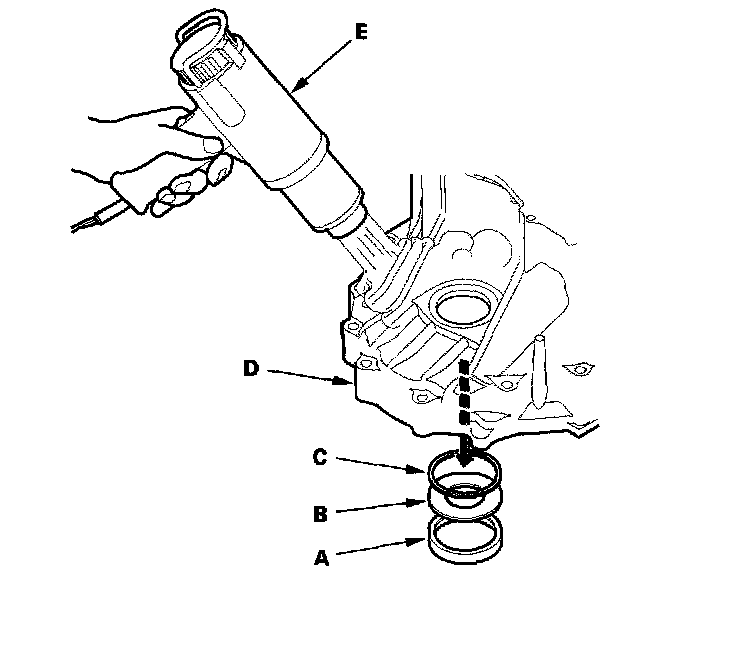 E
D
C
B
A