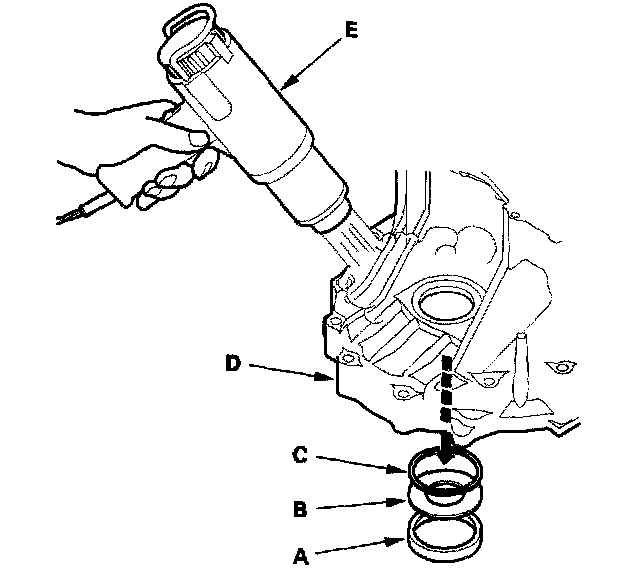 E
D
C
B
A