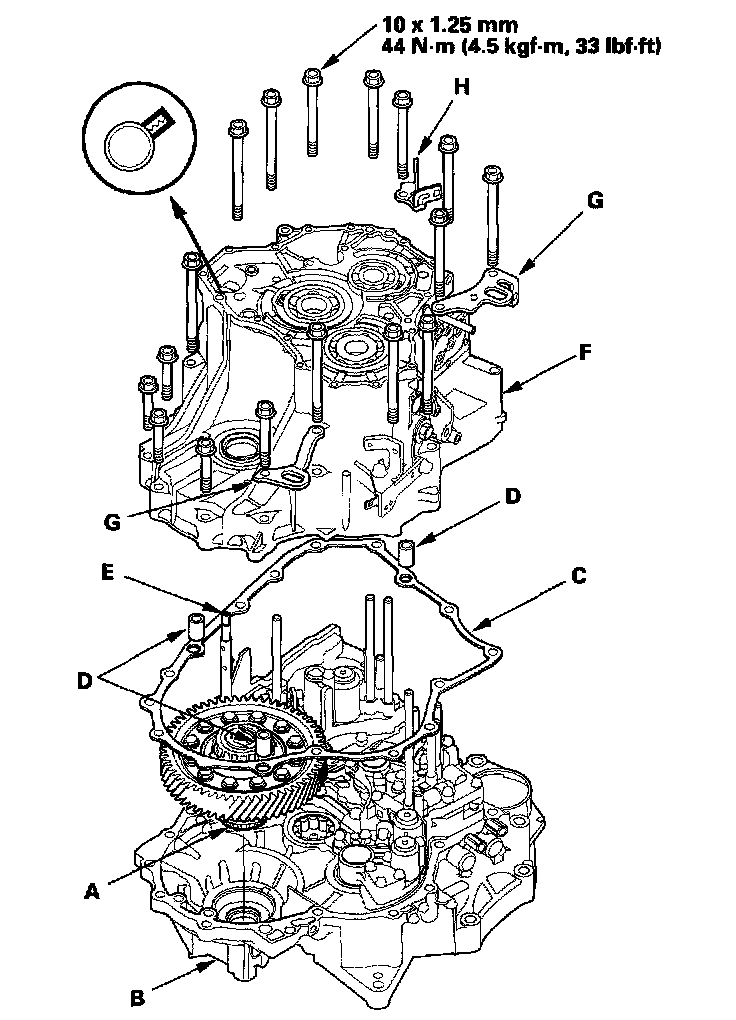 10 x 1.25 mm
44 N·m (4.5 kgf·m, 33 lbf·ft)

H

G

F

G

D

E

C

D

A

B