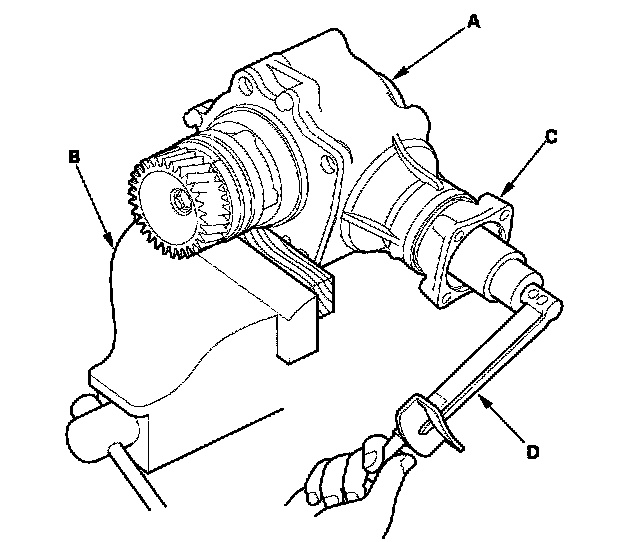 A
B
C
D