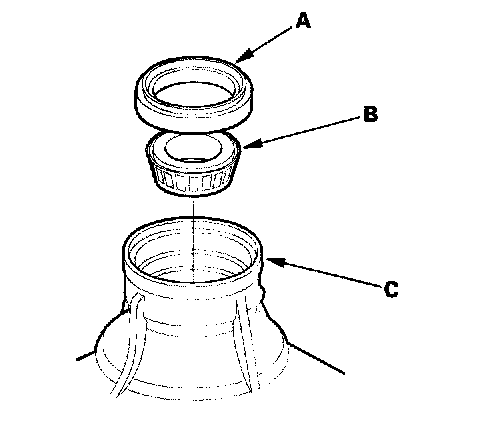 A

B

C