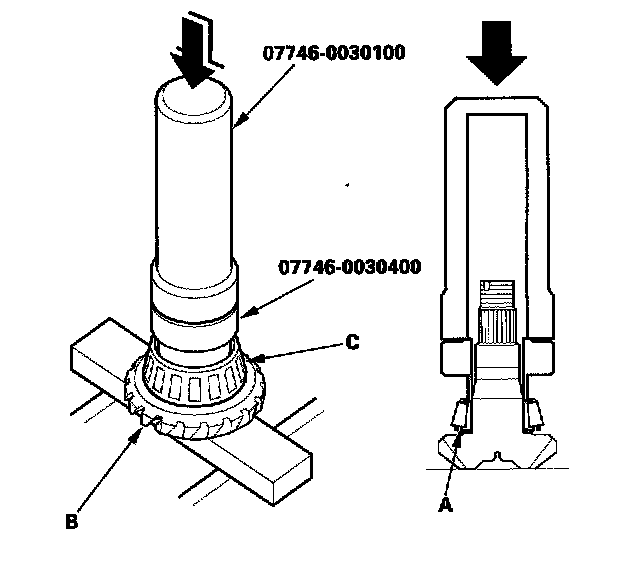 07746-0030100

07746-0030400

C

B

A