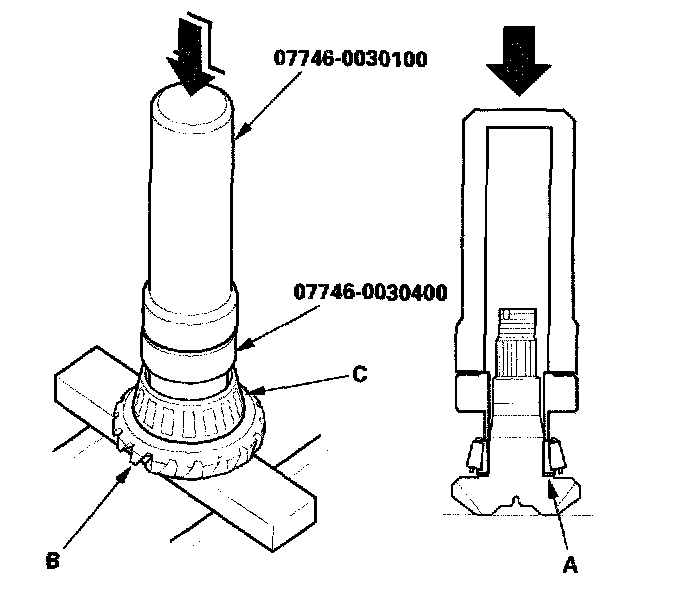 07746-0030100

07746-0030400

C

B

A