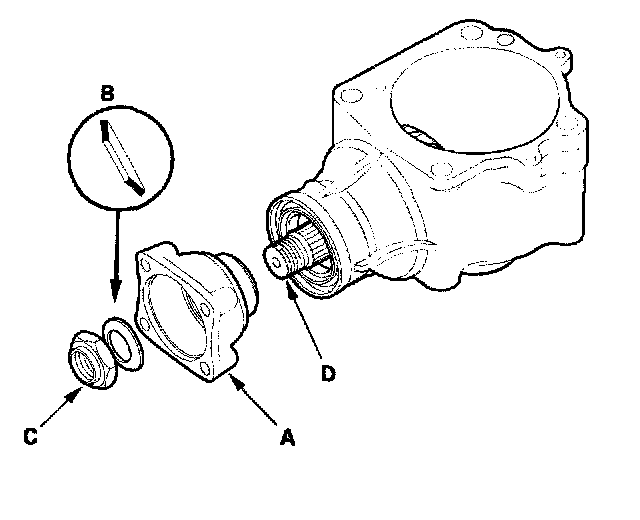 B
D
C
A