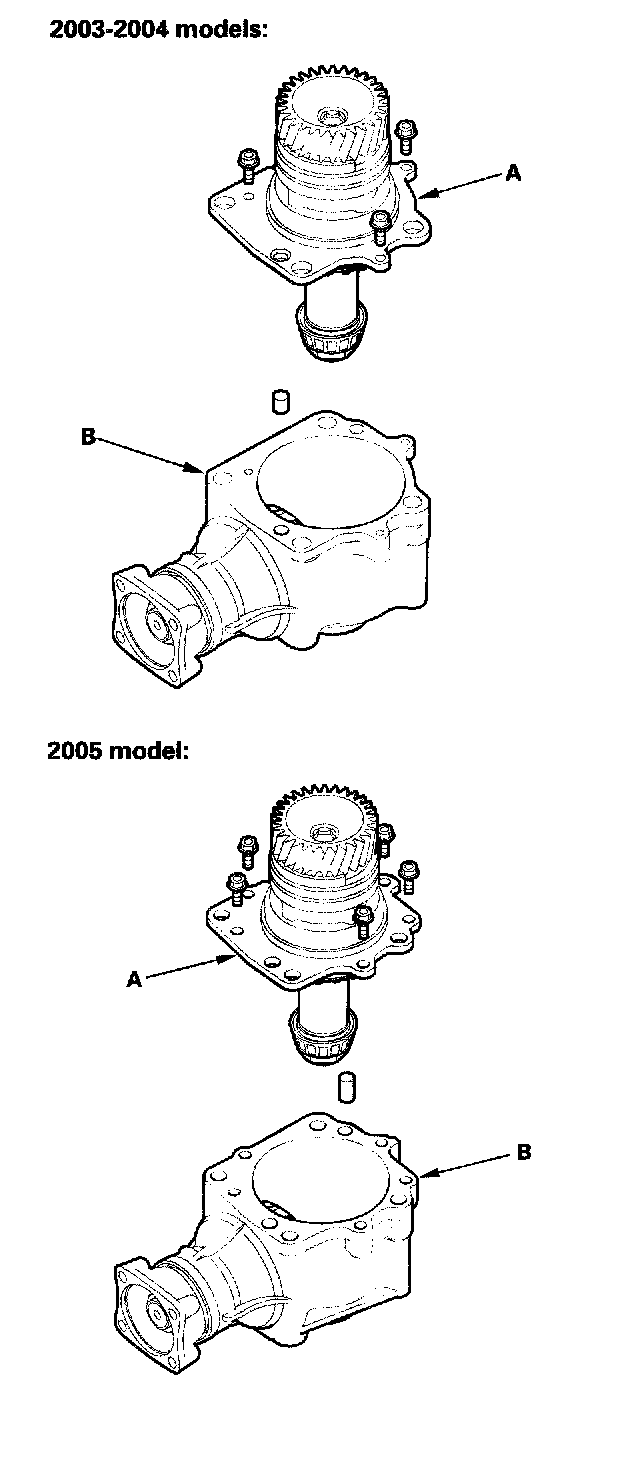 2003-2004 models:

A

B

2005 model:

A

B