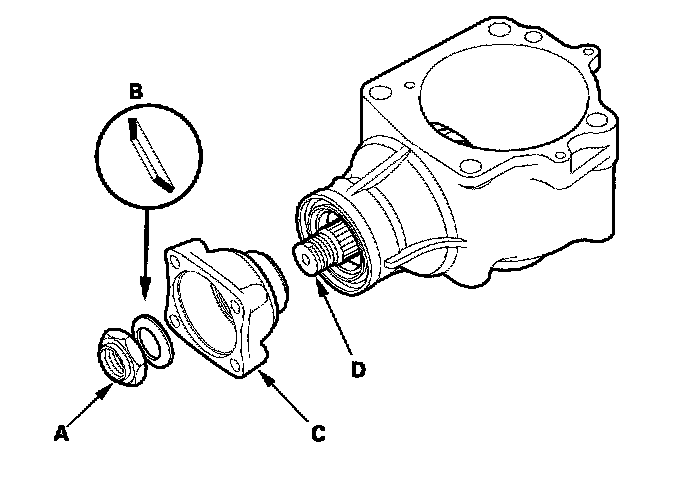 B

D

A

C