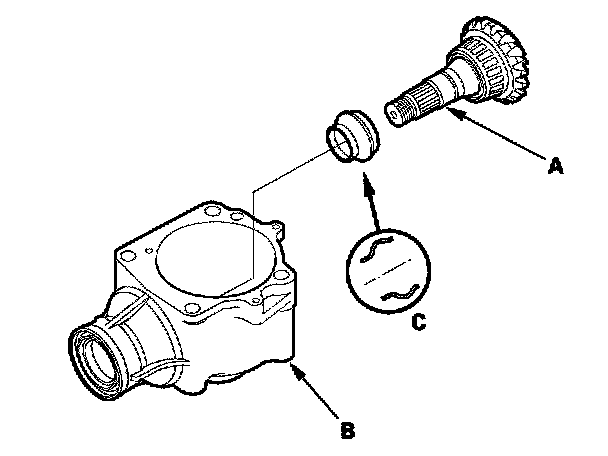 A

C

B