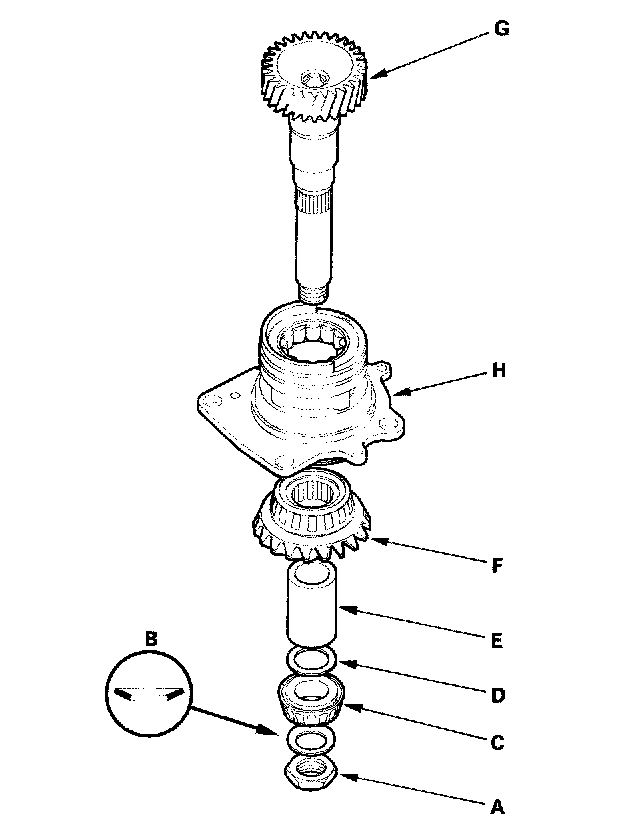 G

H

F

E

B

D

C

A