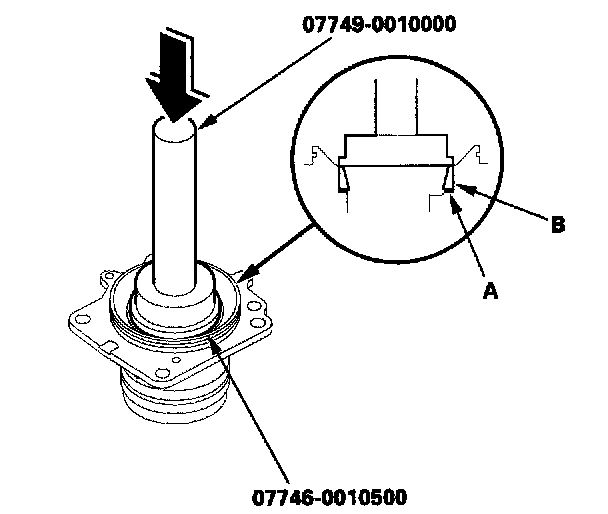 07749-0010000

B

A

07746-0010500