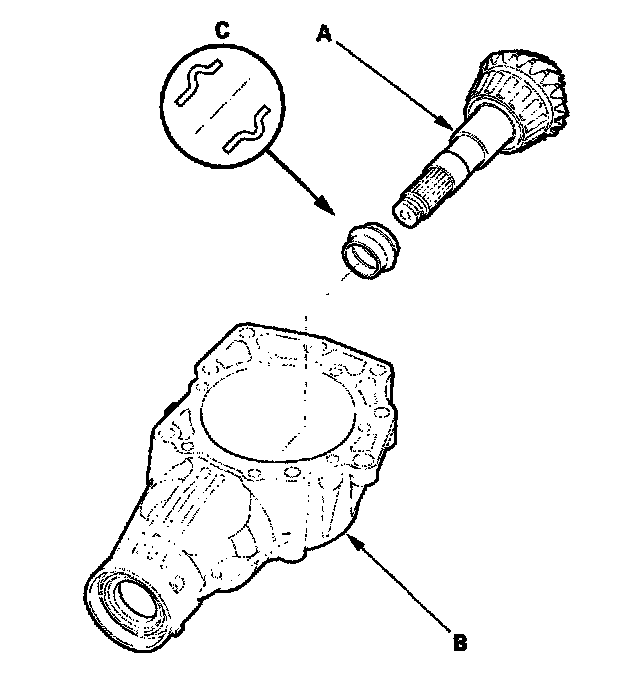 C
A
B