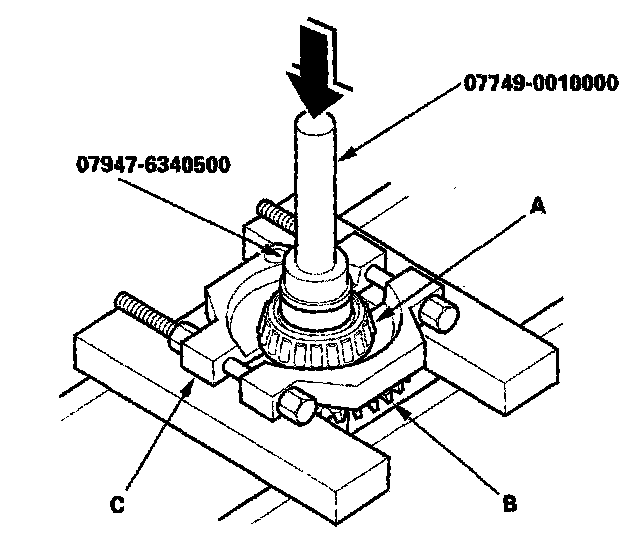 07749-0010000

07947-6340500

A

C

B