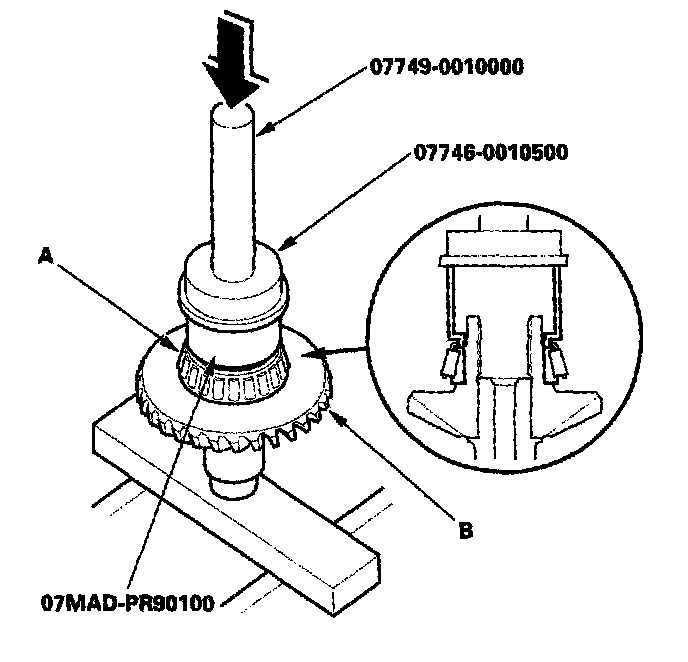 07749-0010000

07746-0010500

A

B

07MAD-PR90100