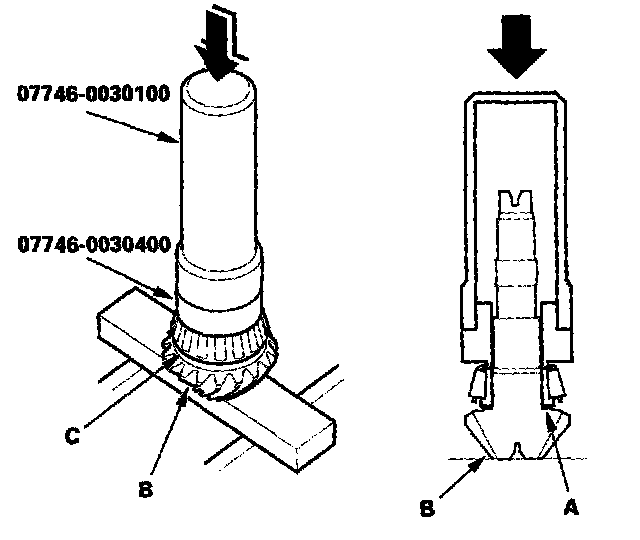 07746-0030100

07746-0030400

C

B

B

A