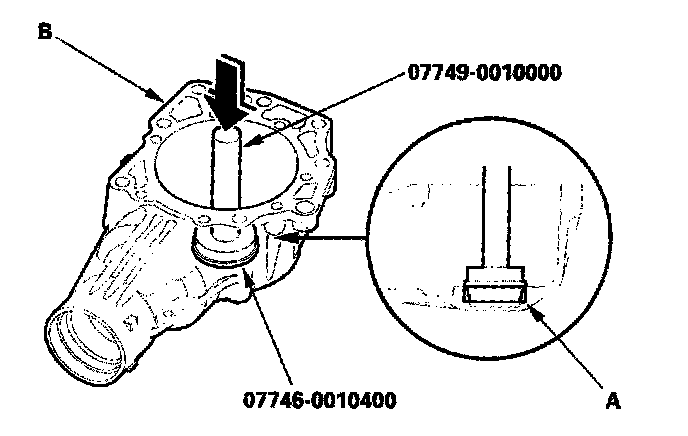 B

07749-0010000

07746-0010400

A