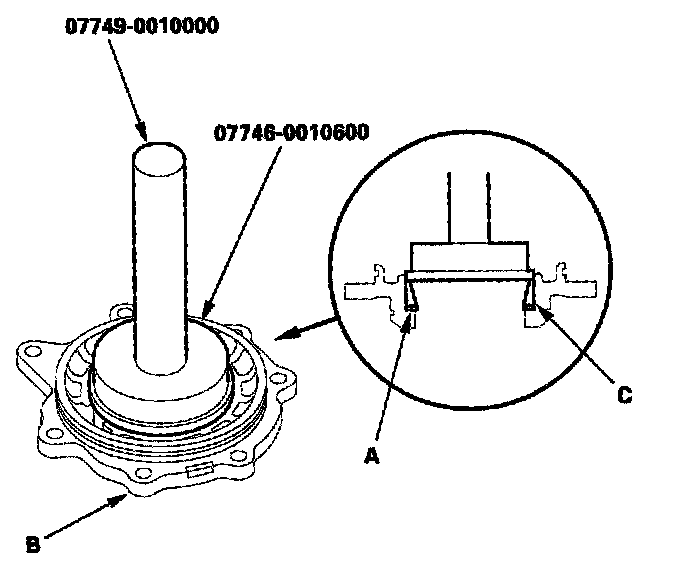 07749-0010000

07746-0010600

C

A

B