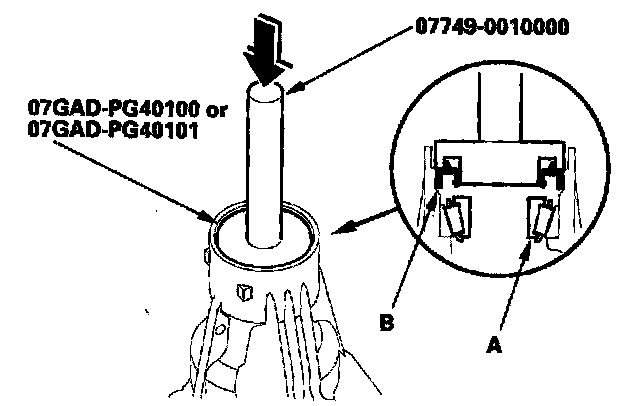 07749-0010000

07GAD-PG40100 or
07GAD-PG40101

B

A