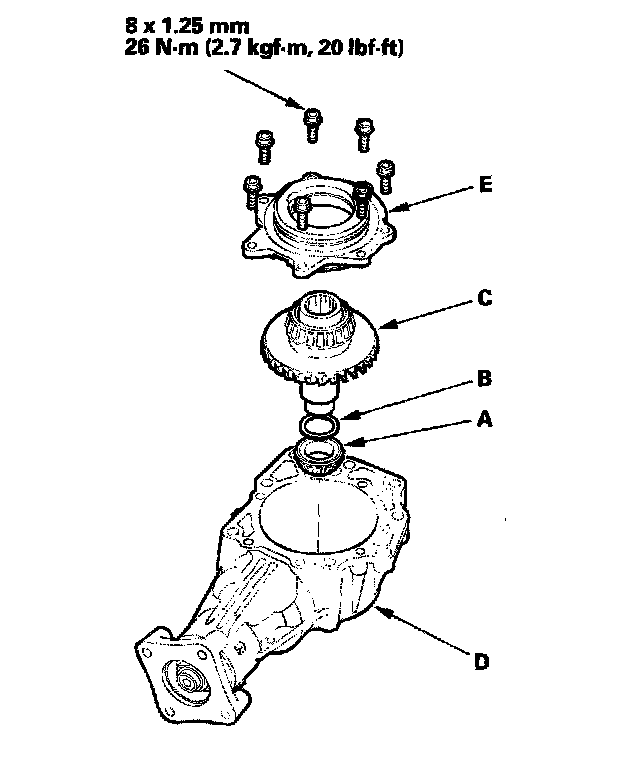 8 x 1.25 mm
26 N·m (2.7 kgf·m, 20 lbf·ft)

E

C

B

A

D